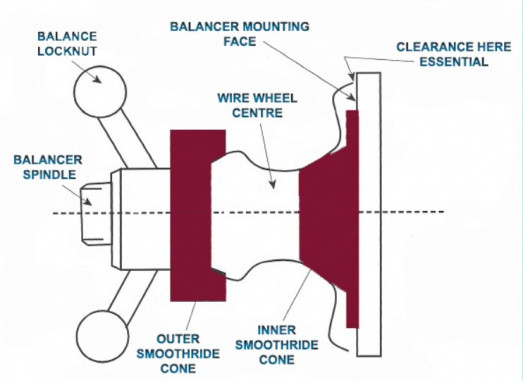 BALANCE LOCKNUT

BALANCER MOUNTING FACE

CLEARANCE HERE ESSENTIAL

WIRE WHEEL CENTRE

BALANCER SPINDLE

OUTER SMOOTHRIDE CONE

INNER SMOOTHRIDE CONE